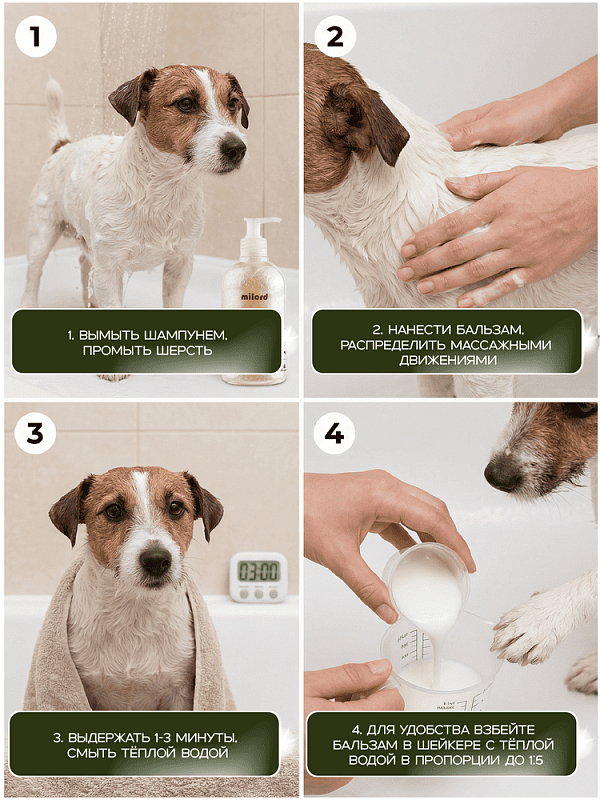 1

milord

1. ВЫМЫТЬ ШАМПУНЕМ, ПРОМЫТЬ ШЕРСТЬ

2

2. НАНЕСТИ БАЛЬЗАМ, РАСПРЕДЕЛИТЬ МАССАЖНЫМИ ДВИЖЕНИЯМИ

3

03:00

3. ВЫДЕРЖАТЬ 1-3 МИНУТЫ, СМЫТЬ ТЁПЛОЙ ВОДОЙ

4

4. ДЛЯ УДОБСТВА ВЗБЕЙТЕ БАЛЬЗАМ В ШЕЙКЕРЕ С ТЁПЛОЙ ВОДОЙ В ПРОПОРЦИИ ДО 1:5