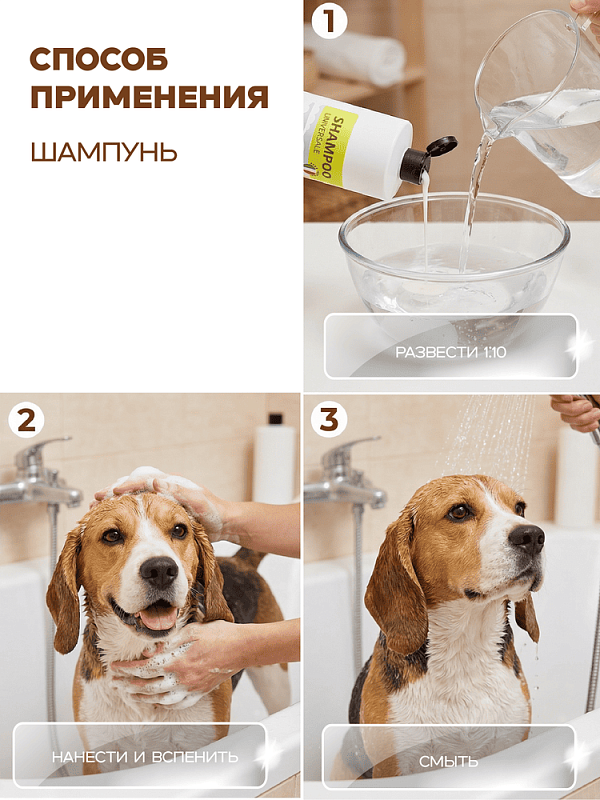 СПОСОБ ПРИМЕНЕНИЯ

ШАМПУНЬ

1

SHAMPOO
UNIVERSALE

РАЗВЕСТИ 1:10

2

НАНЕСТИ И ВСПЕНИТЬ

3

СМЫТЬ