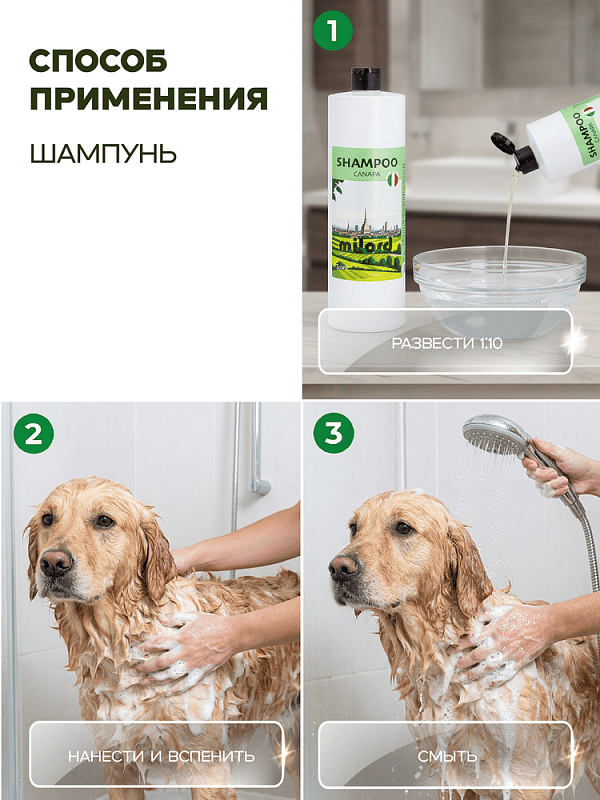 СПОСОБ ПРИМЕНЕНИЯ

ШАМПУНЬ

1

SHAMPOO
CANAPA
milord

SHAMPOO
CANAPA

РАЗВЕСТИ 1:10

2

НАНЕСТИ И ВСПЕНИТЬ

3

СМЫТЬ